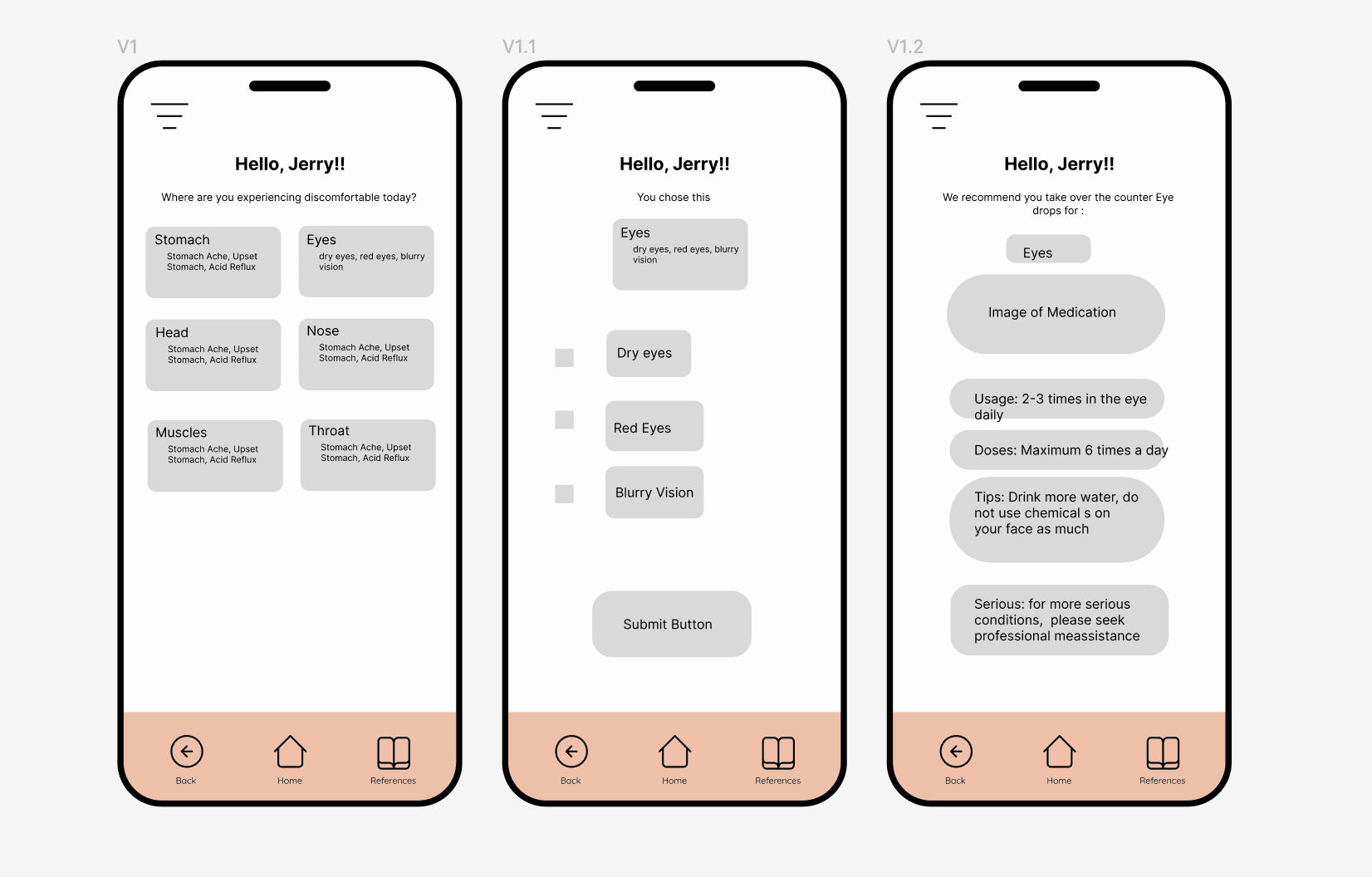 V1

Hello, Jerry!!

Where are you experiencing discomfortable today?

Stomach
Stomach Ache, Upset Stomach, Acid Reflux

Eyes
dry eyes, red eyes, blurry vision

Head
Stomach Ache, Upset Stomach, Acid Reflux

Nose
Stomach Ache, Upset Stomach, Acid Reflux

Muscles
Stomach Ache, Upset Stomach, Acid Reflux

Throat
Stomach Ache, Upset Stomach, Acid Reflux

Back
Home
References

V1.1

Hello, Jerry!!

You chose this

Eyes
dry eyes, red eyes, blurry vision

Dry eyes

Red Eyes

Blurry Vision

Submit Button

Back
Home
References

V1.2

Hello, Jerry!!

We recommend you take over the counter Eye drops for :

Eyes

Image of Medication

Usage: 2-3 times in the eye daily

Doses: Maximum 6 times a day

Tips: Drink more water, do not use chemical s on your face as much

Serious: for more serious conditions, please seek professional meassistance

Back
Home
References